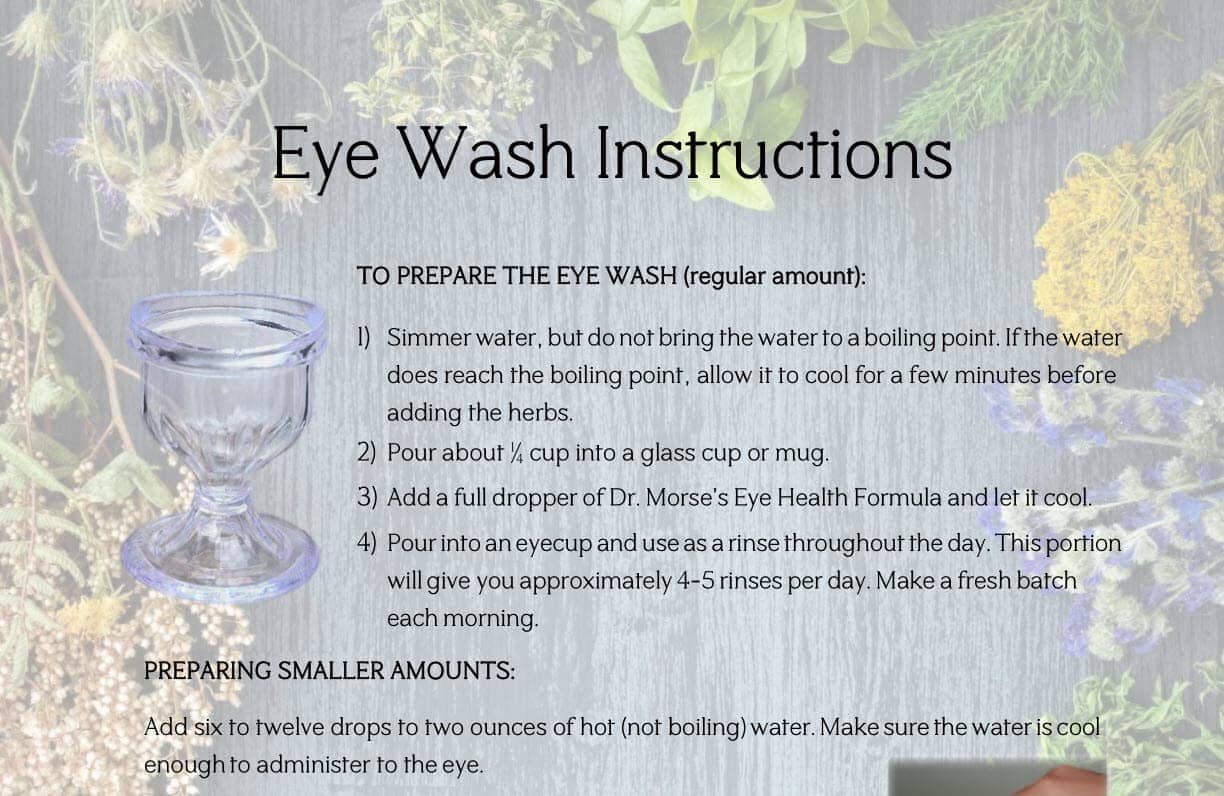 Eye Wash Instructions

TO PREPARE THE EYE WASH (regular amount):

1) Simmer water, but do not bring the water to a boiling point. If the water does reach the boiling point, allow it to cool for a few minutes before adding the herbs.
2) Pour about ¼ cup into a glass cup or mug.
3) Add a full dropper of Dr. Morse's Eye Health Formula and let it cool.
4) Pour into an eyecup and use as a rinse throughout the day. This portion will give you approximately 4-5 rinses per day. Make a fresh batch each morning.

PREPARING SMALLER AMOUNTS:

Add six to twelve drops to two ounces of hot (not boiling) water. Make sure the water is cool enough to administer to the eye.